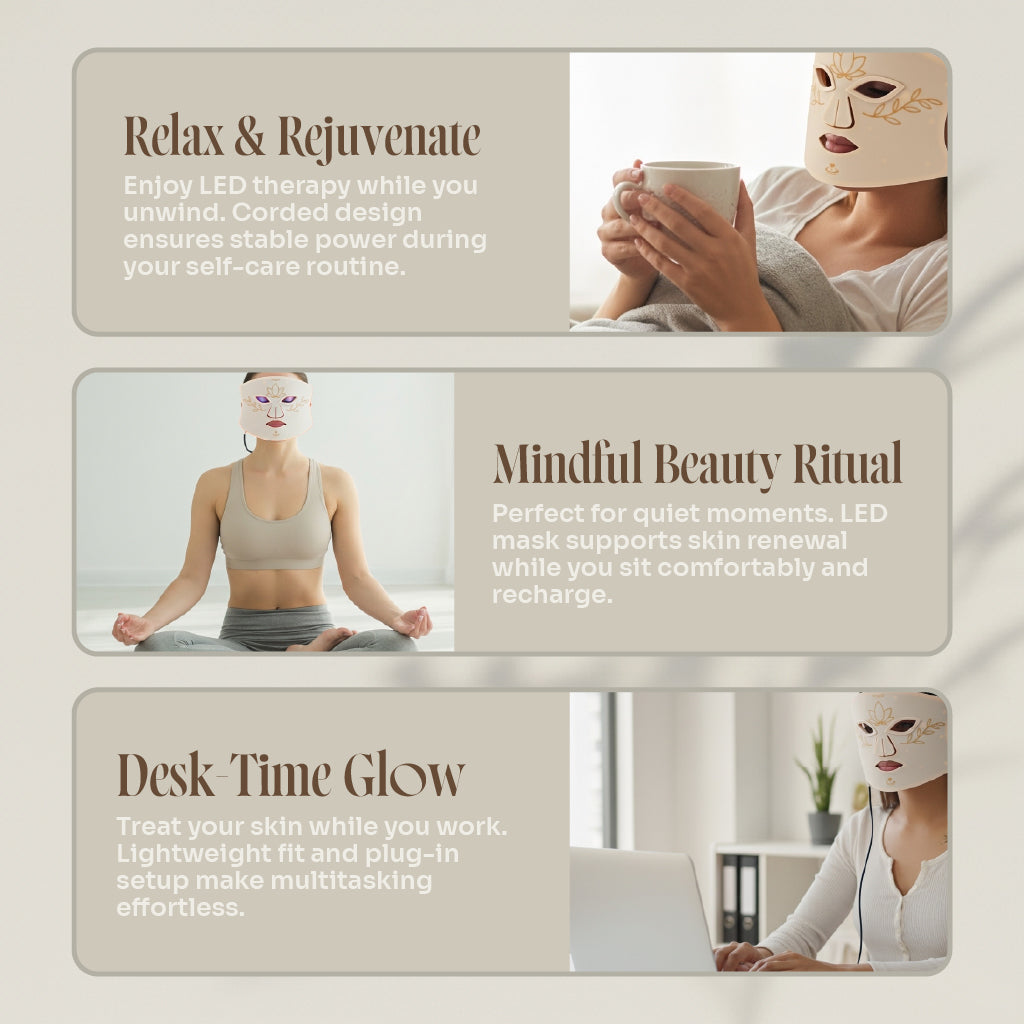 Relax & Rejuvenate

Enjoy LED therapy while you unwind. Corded design ensures stable power during your self-care routine.

Mindful Beauty Ritual

Perfect for quiet moments. LED mask supports skin renewal while you sit comfortably and recharge.

Desk-Time Glow

Treat your skin while you work. Lightweight fit and plug-in setup make multitasking effortless.