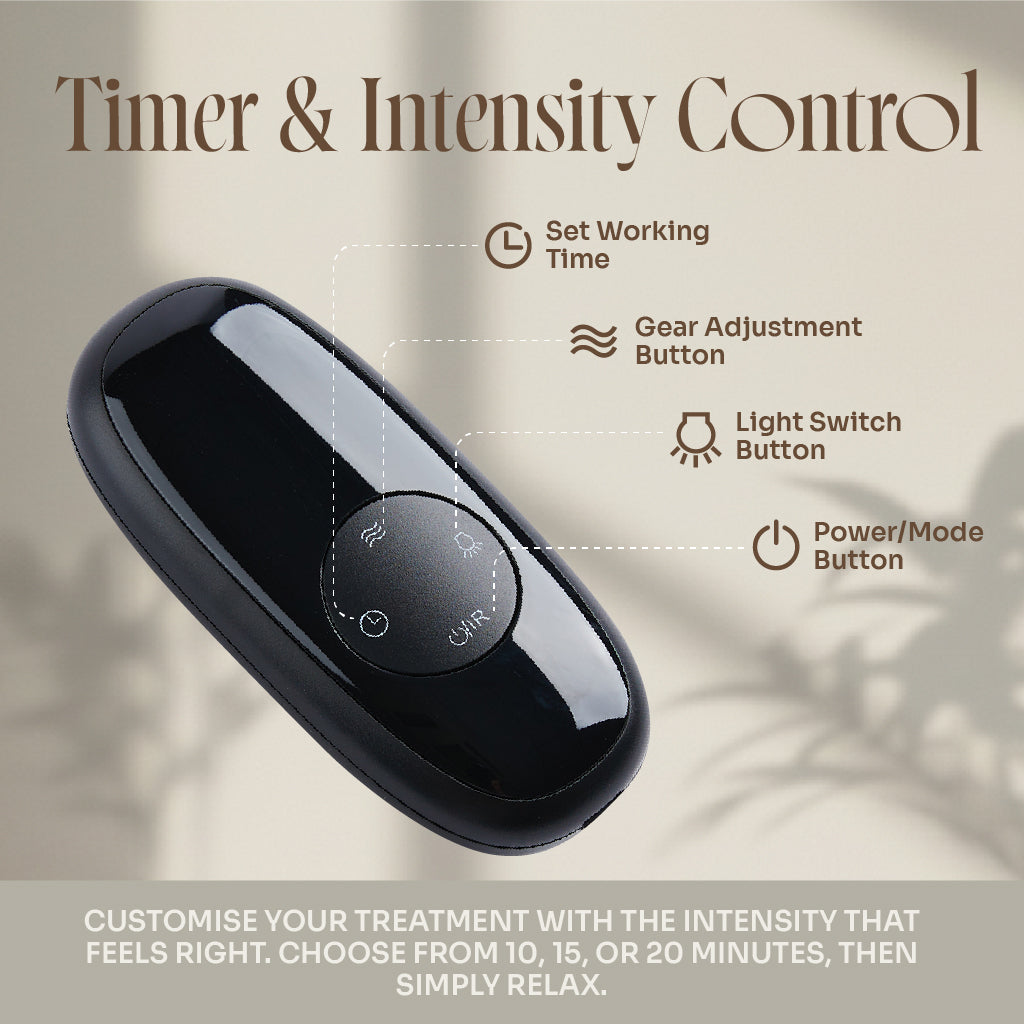 Timer & Intensity Control

Set Working Time

Gear Adjustment Button

Light Switch Button

Power/Mode Button

IR

CUSTOMISE YOUR TREATMENT WITH THE INTENSITY THAT FEELS RIGHT. CHOOSE FROM 10, 15, OR 20 MINUTES, THEN SIMPLY RELAX.